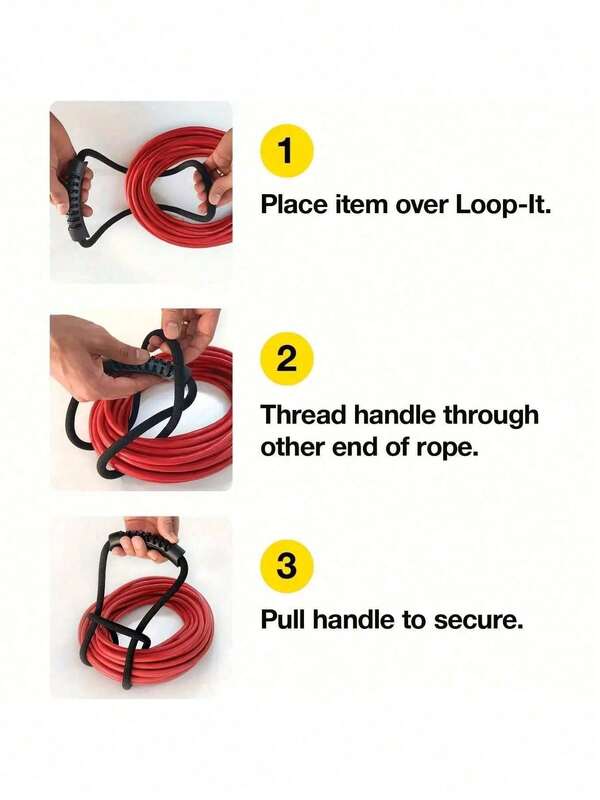 1
Place item over Loop-It.

2
Thread handle through other end of rope.

3
Pull handle to secure.