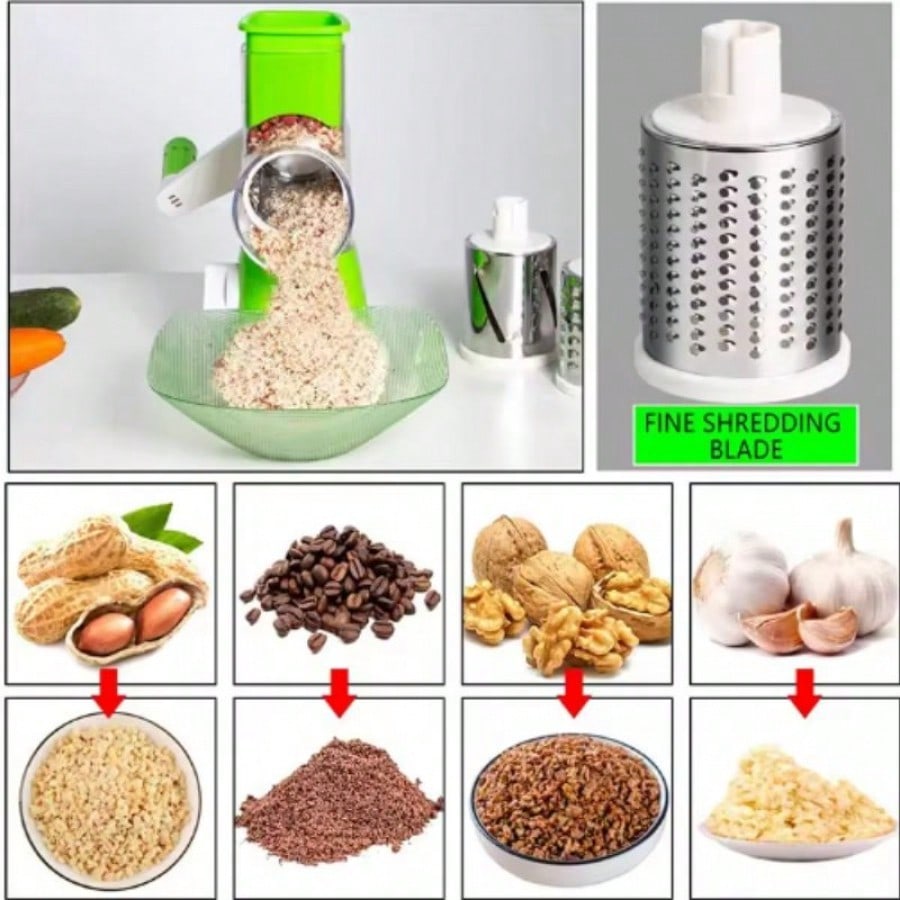 FINE SHREDDING BLADE