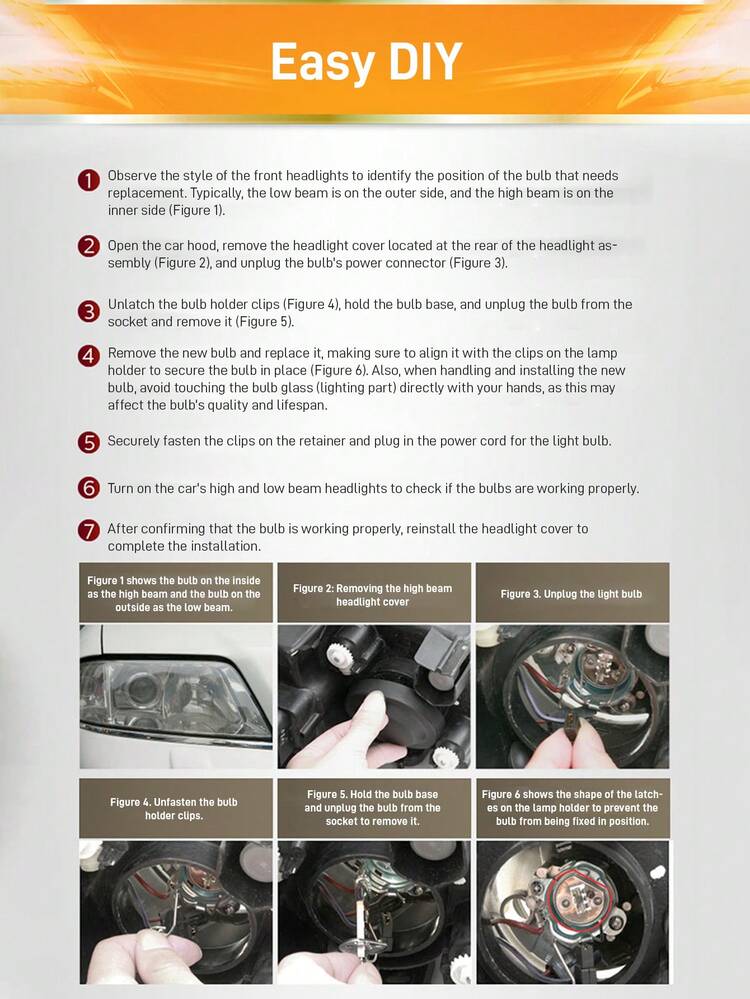 Easy DIY

1 Observe the style of the front headlights to identify the position of the bulb that needs replacement. Typically, the low beam is on the outer side, and the high beam is on the inner side (Figure 1).

2 Open the car hood, remove the headlight cover located at the rear of the headlight assembly (Figure 2), and unplug the bulb's power connector (Figure 3).

3 Unlatch the bulb holder clips (Figure 4), hold the bulb base, and unplug the bulb from the socket and remove it (Figure 5).

4 Remove the new bulb and replace it, making sure to align it with the clips on the lamp holder to secure the bulb in place (Figure 6). Also, when handling and installing the new bulb, avoid touching the bulb glass (lighting part) directly with your hands, as this may affect the bulb's quality and lifespan.

5 Securely fasten the clips on the retainer and plug in the power cord for the light bulb.

6 Turn on the car's high and low beam headlights to check if the bulbs are working properly.

7 After confirming that the bulb is working properly, reinstall the headlight cover to complete the installation.

Figure 1 shows the bulb on the inside as the high beam and the bulb on the outside as the low beam.

Figure 2: Removing the high beam headlight cover

Figure 3. Unplug the light bulb

Figure 4. Unfasten the bulb holder clips.

Figure 5. Hold the bulb base and unplug the bulb from the socket to remove it.

Figure 6 shows the shape of the latches on the lamp holder to prevent the bulb from being fixed in position.