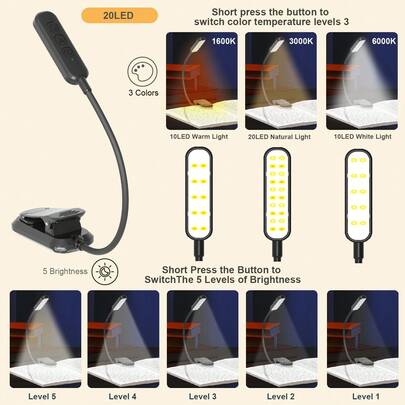 20LED

Short press the button to switch color temperature levels 3

3 Colors

1600K

3000K

6000K

10LED Warm Light

20LED Natural Light

10LED White Light

5 Brightness

Short Press the Button to SwitchThe 5 Levels of Brightness

Level 5

Level 4

Level 3

Level 2

Level 1