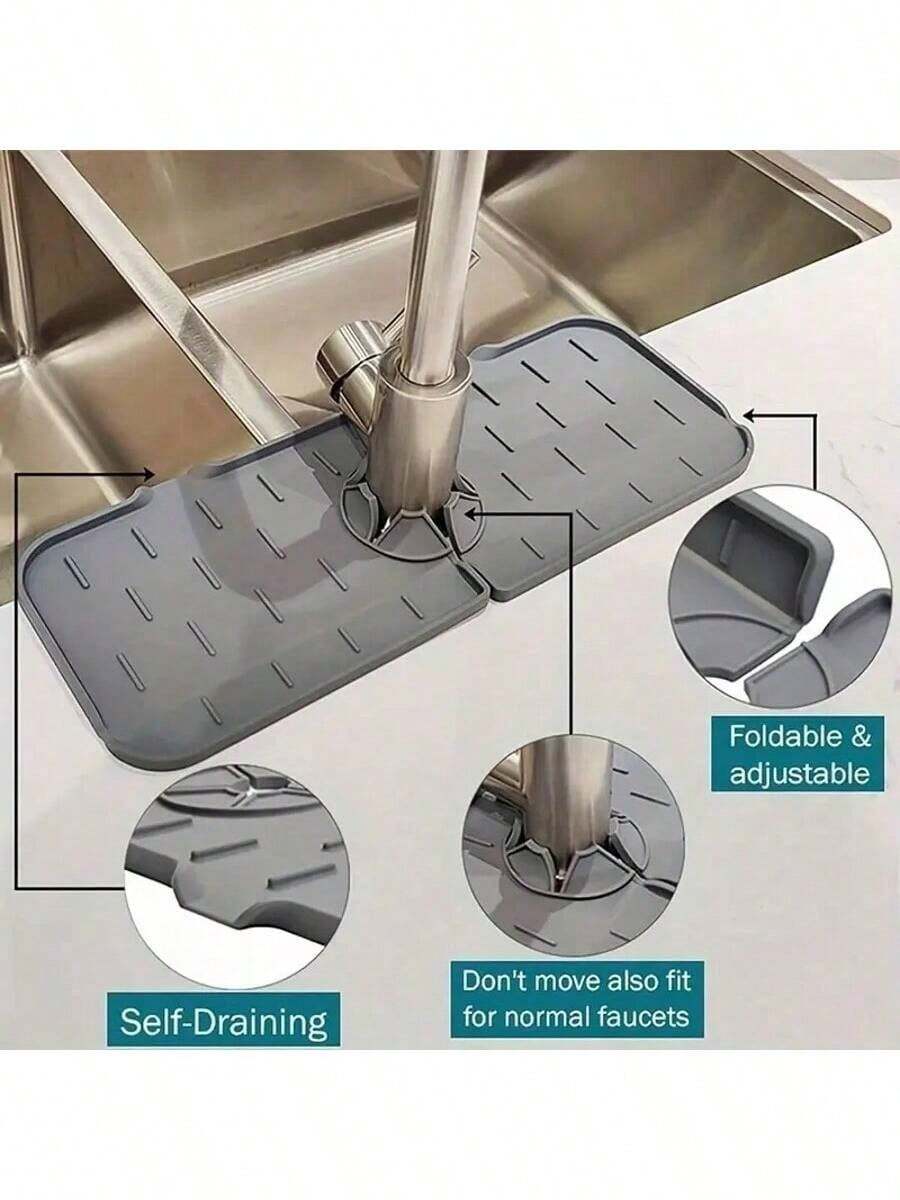 Foldable & adjustable

Self-Draining

Don't move also fit for normal faucets