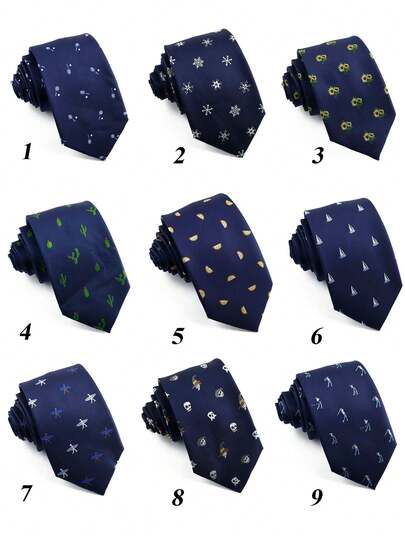 1
2
3
4
5
6
7
8
9