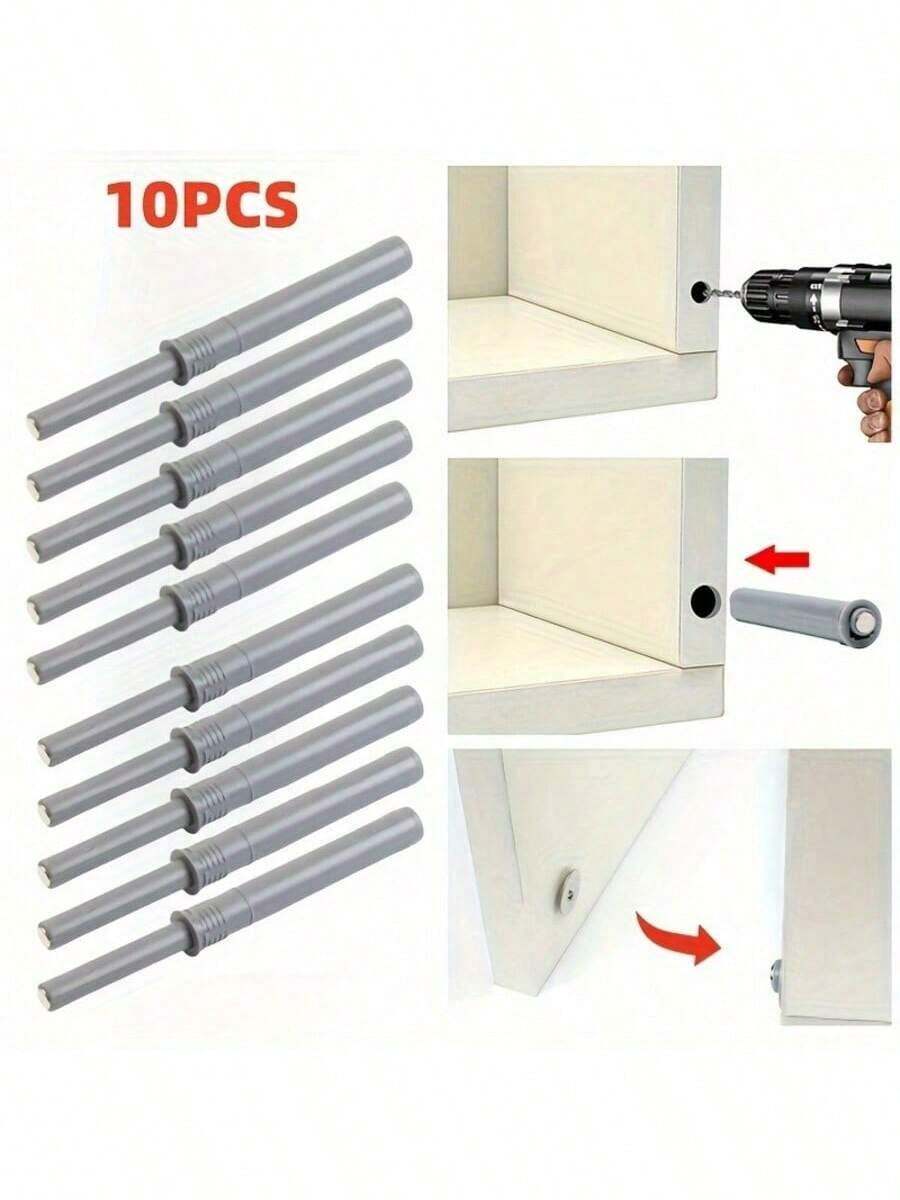 10PCS