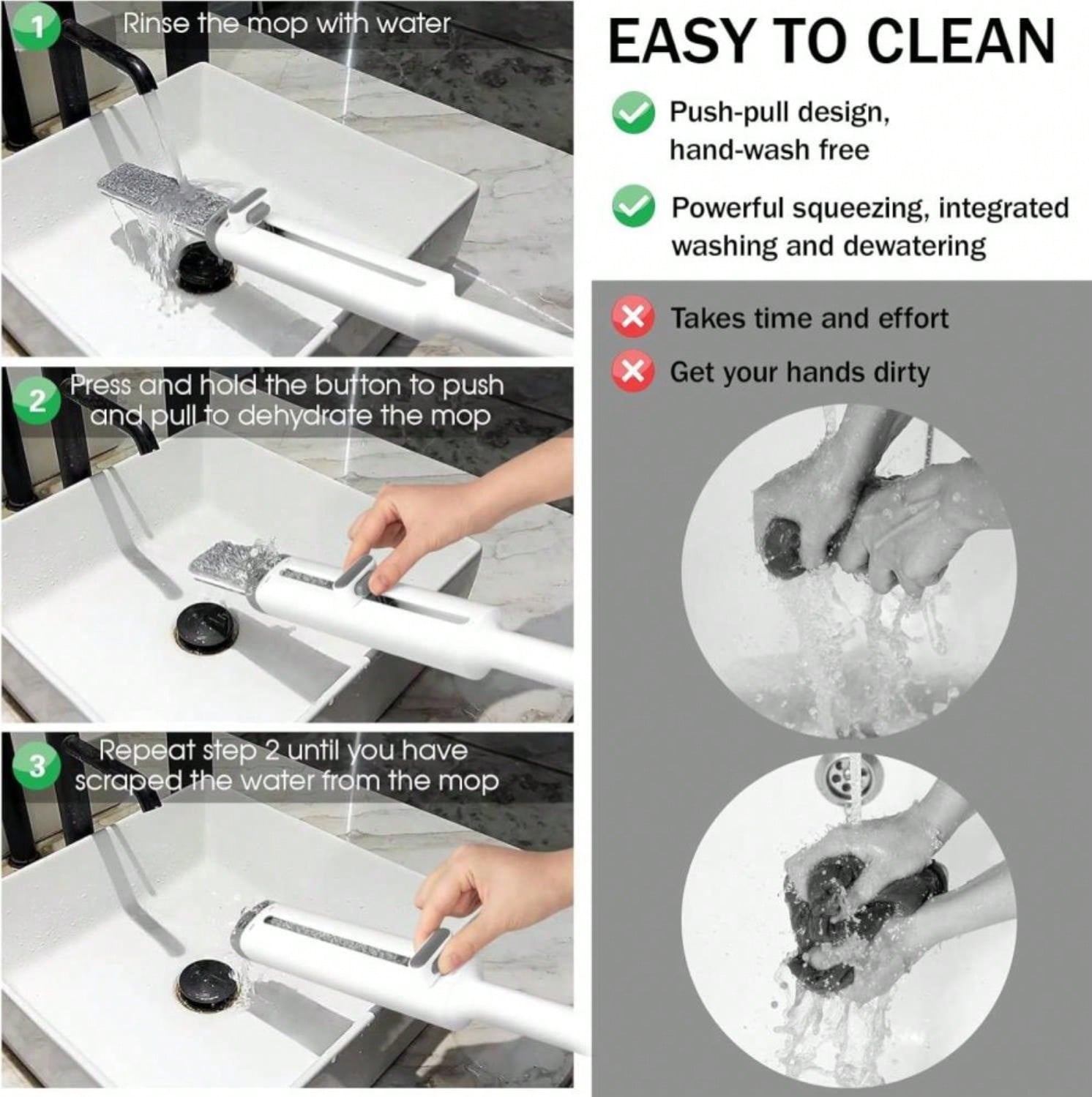 1 Rinse the mop with water

2 Press and hold the button to push and pull to dehydrate the mop

3 Repeat step 2 until you have scraped the water from the mop

EASY TO CLEAN

Push-pull design, hand-wash free

Powerful squeezing, integrated washing and dewatering

Takes time and effort

Get your hands dirty