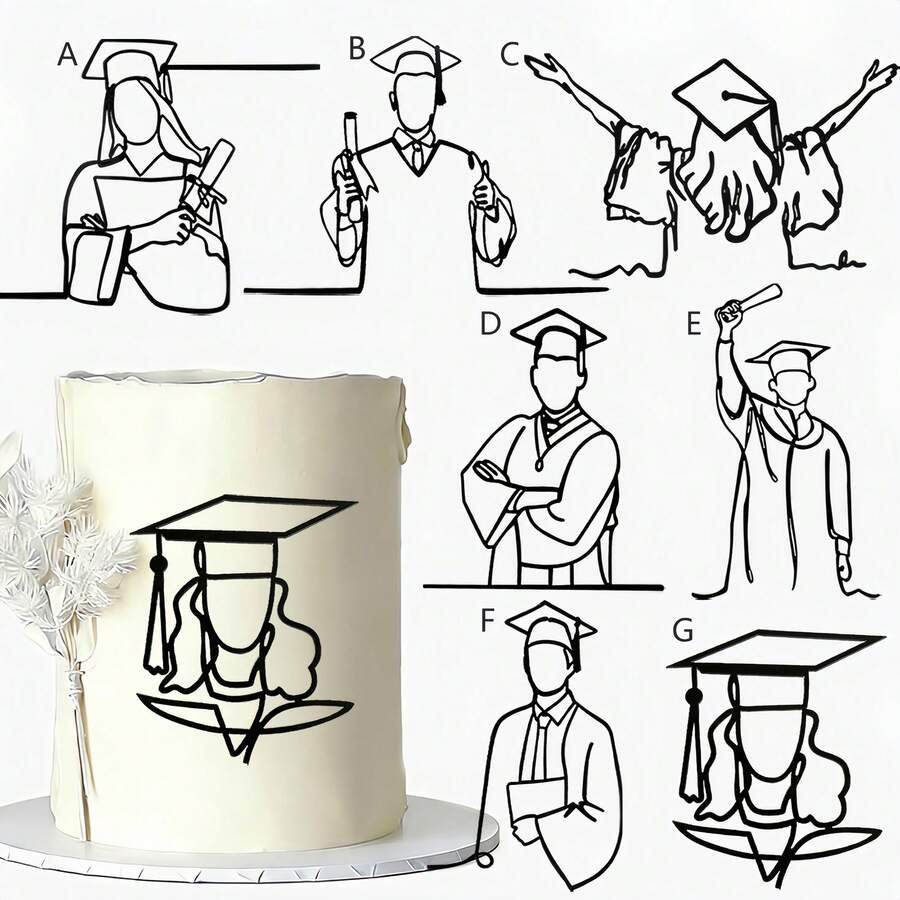 A
B
C
D
E
F
G