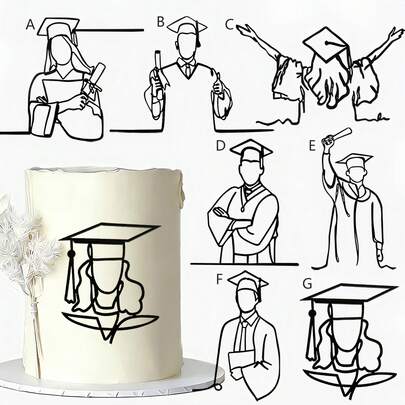 A

B

C

D

E

F

G