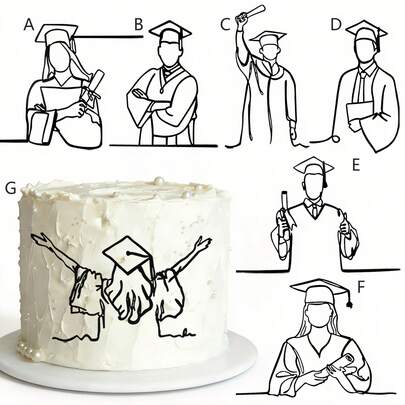 A
B
C
D
G
E
F