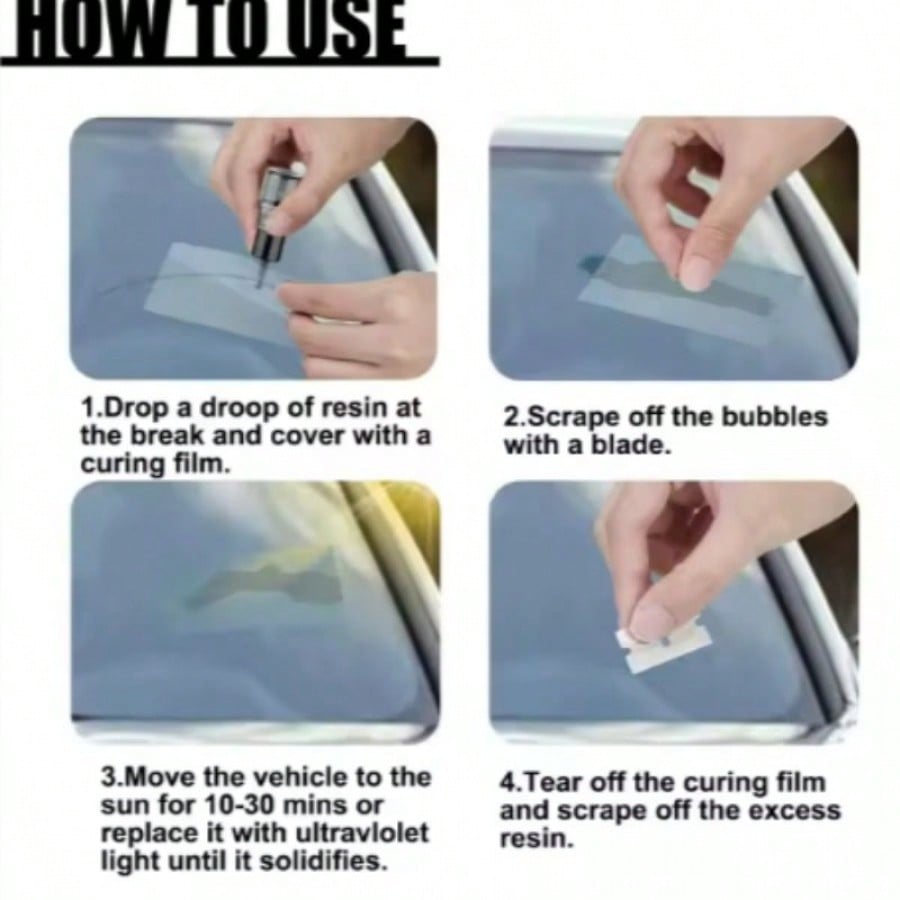 HOW TO USE

1.Drop a droop of resin at the break and cover with a curing film.

2.Scrape off the bubbles with a blade.

3.Move the vehicle to the sun for 10-30 mins or replace it with ultravlolet light until it solidifies.

4.Tear off the curing film and scrape off the excess resin.