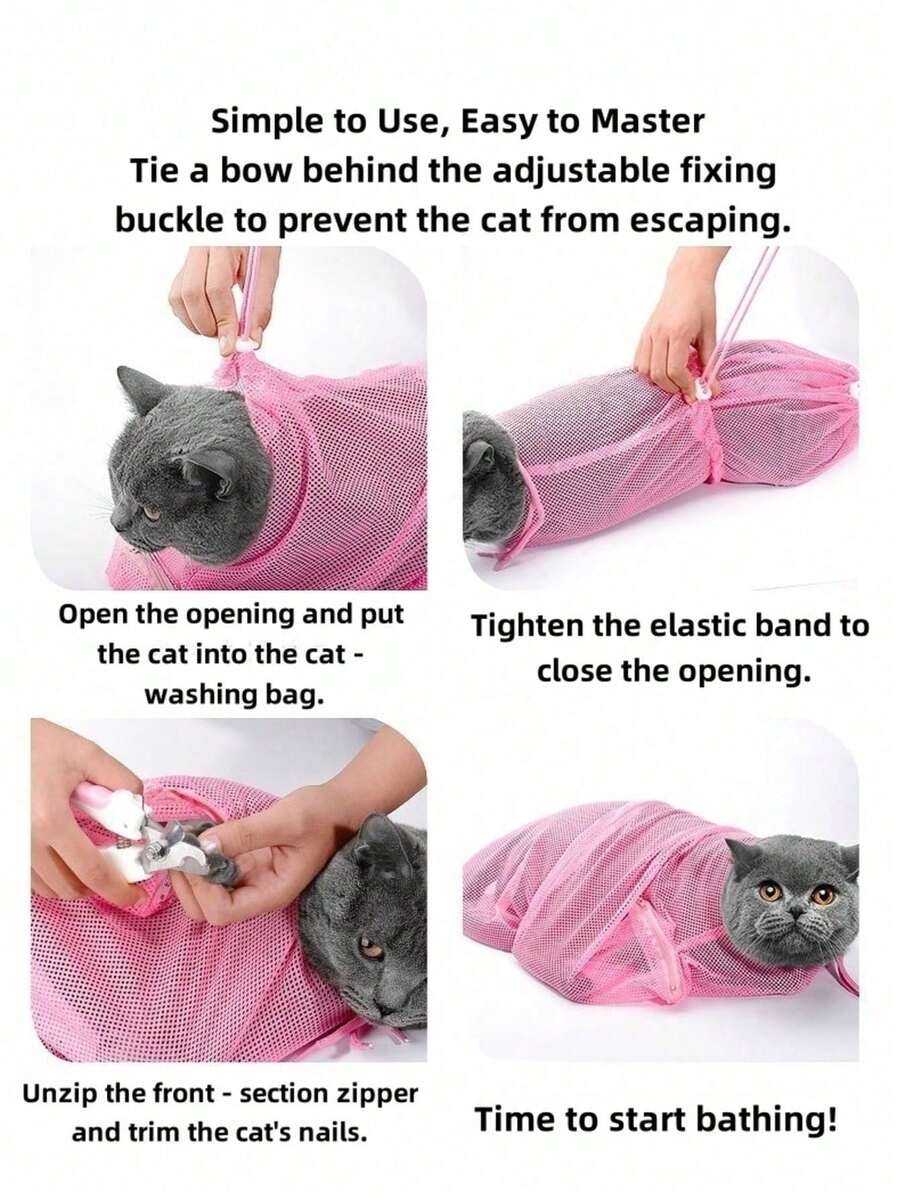 Simple to Use, Easy to Master
Tie a bow behind the adjustable fixing buckle to prevent the cat from escaping.

Open the opening and put the cat into the cat - washing bag.

Tighten the elastic band to close the opening.

Unzip the front - section zipper and trim the cat's nails.

Time to start bathing!