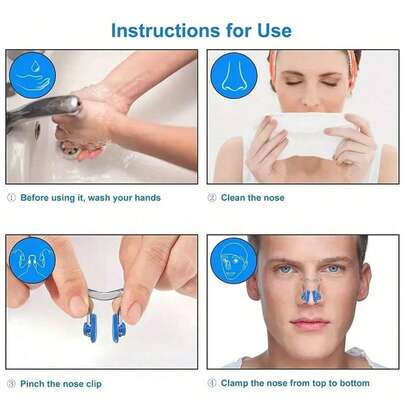 Instructions for Use

① Before using it, wash your hands

② Clean the nose

③ Pinch the nose clip

④ Clamp the nose from top to bottom