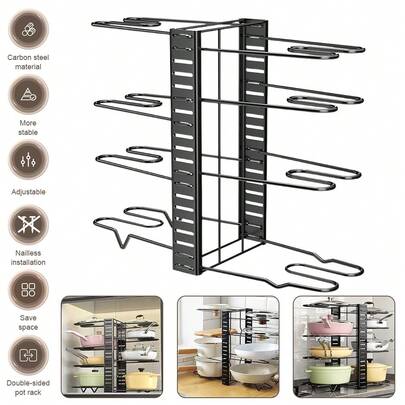 Carbon steel material

More stable

Adjustable

Nailless installation

Save space

Double-sided pot rack