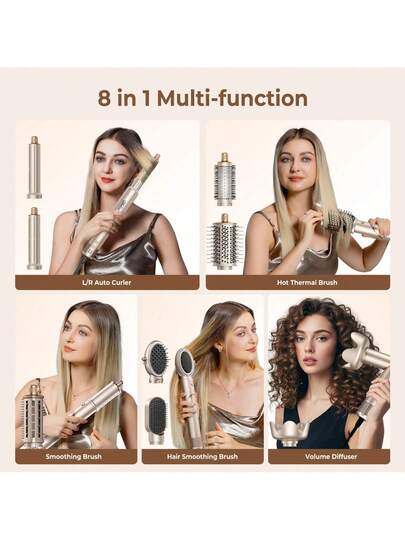 8 in 1 Multi-function

L/R Auto Curler

Hot Thermal Brush

Smoothing Brush

Hair Smoothing Brush

Volume Diffuser