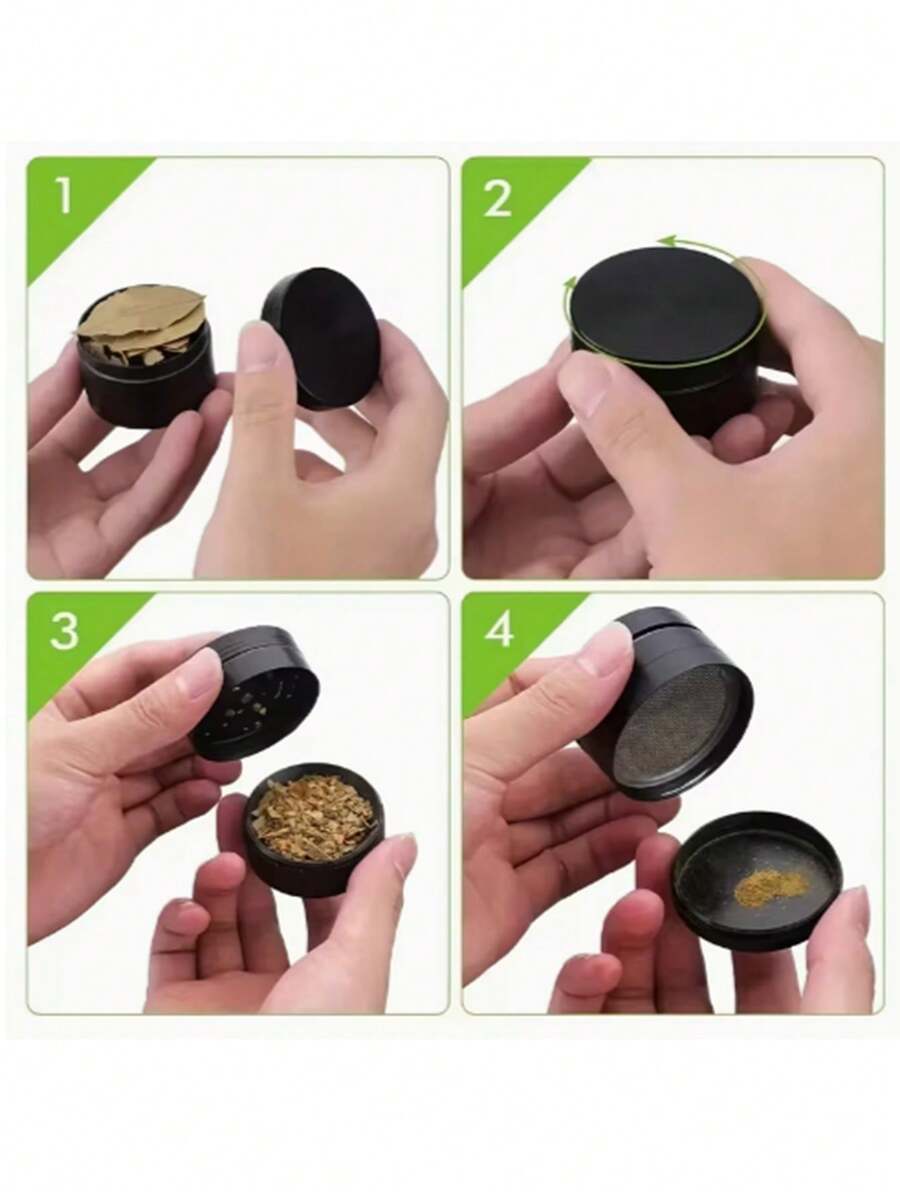 1

2

3

4