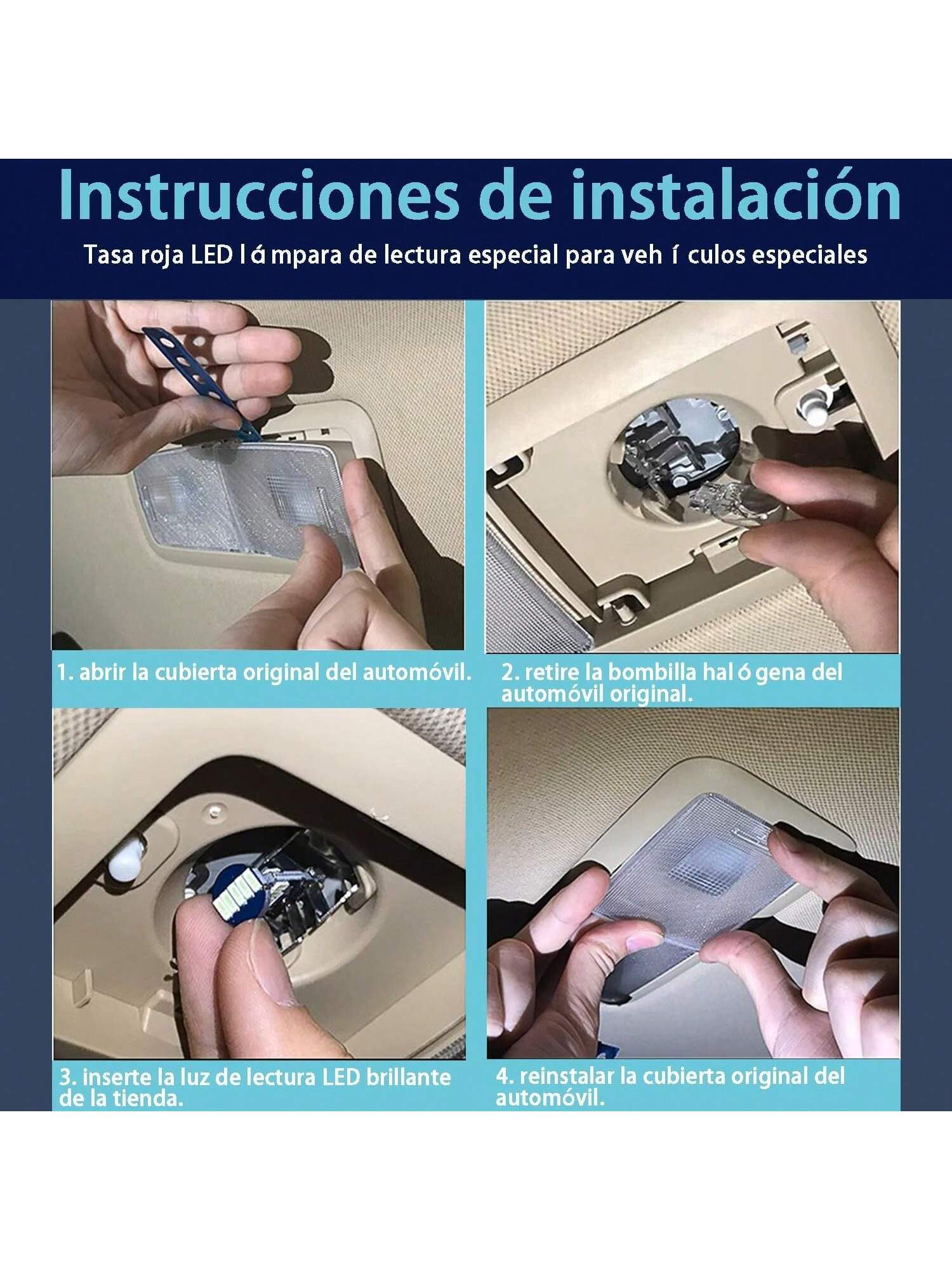 Instrucciones de instalación

Tasa roja LED l á mpara de lectura especial para veh í culos especiales

1. abrir la cubierta original del automóvil.

2. retire la bombilla hal ó gena del automóvil original.

3. inserte la luz de lectura LED brillante de la tienda.

4. reinstalar la cubierta original del automóvil.