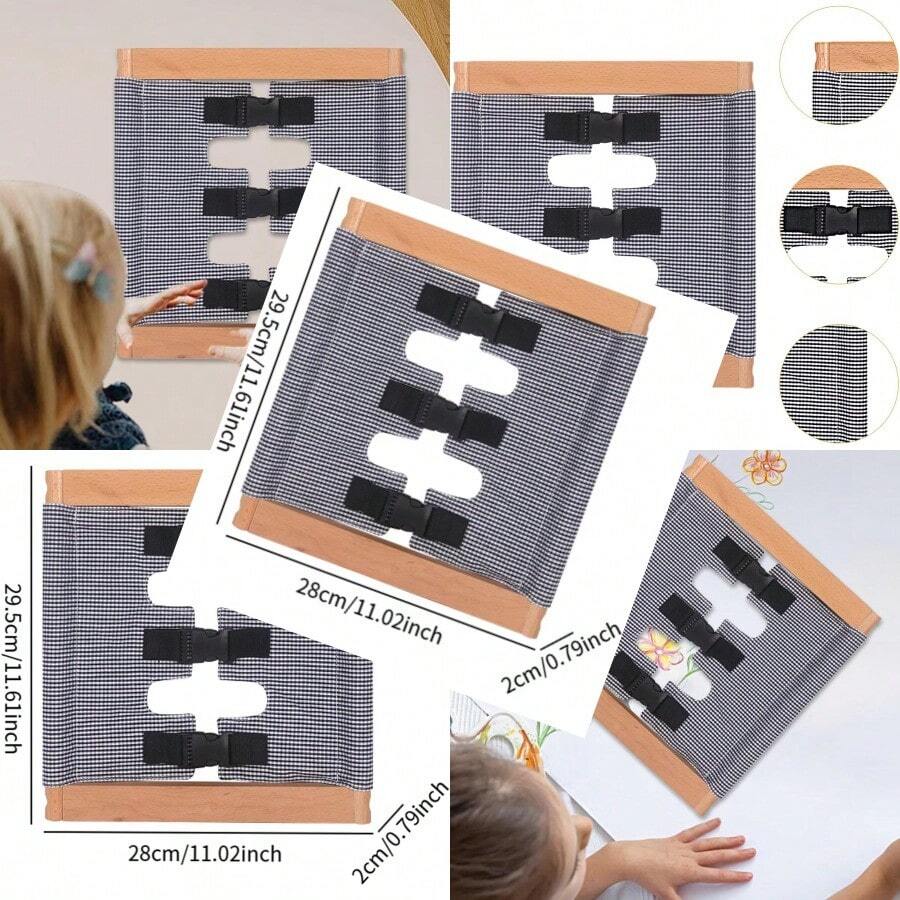 29.5cm/11.61inch
28cm/11.02inch
2cm/0.79inch
29.5cm/11.61inch
28cm/11.02inch
2cm/0.79inch