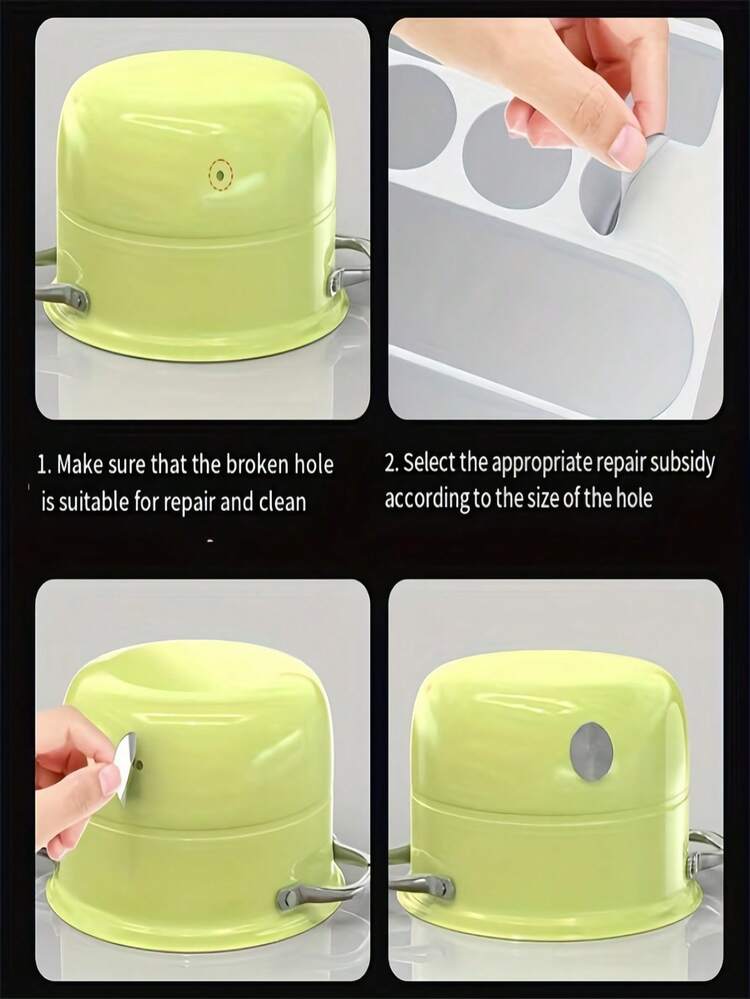 1. Make sure that the broken hole is suitable for repair and clean

2. Select the appropriate repair subsidy according to the size of the hole