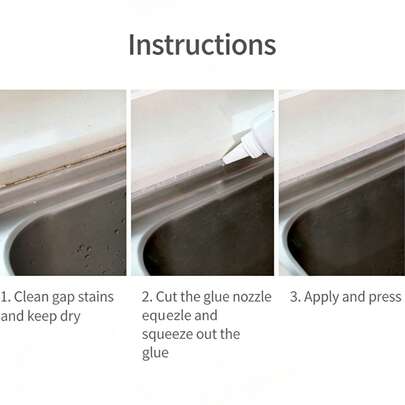 Instructions

1. Clean gap stains and keep dry

2. Cut the glue nozzle equezle and squeeze out the glue

3. Apply and press