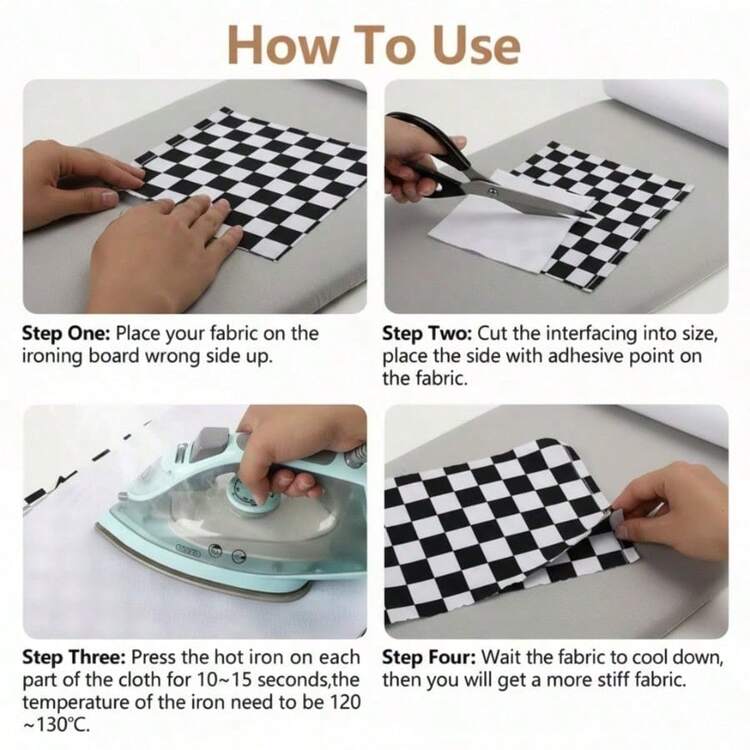 How To Use

Step One: Place your fabric on the ironing board wrong side up.

Step Two: Cut the interfacing into size, place the side with adhesive point on the fabric.

Step Three: Press the hot iron on each part of the cloth for 10~15 seconds,the temperature of the iron need to be 120 ~130℃.

Step Four: Wait the fabric to cool down, then you will get a more stiff fabric.