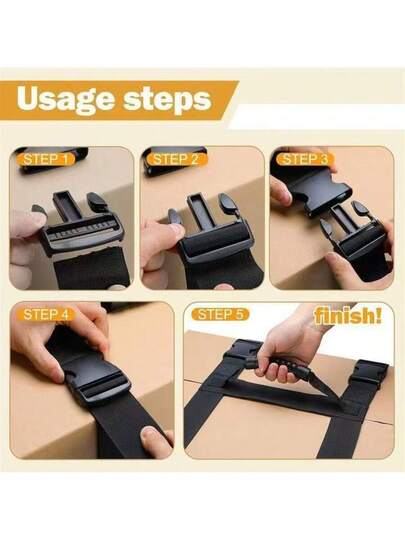 Usage steps

STEP 1

STEP 2

STEP 3

STEP 4

STEP 5

finish!