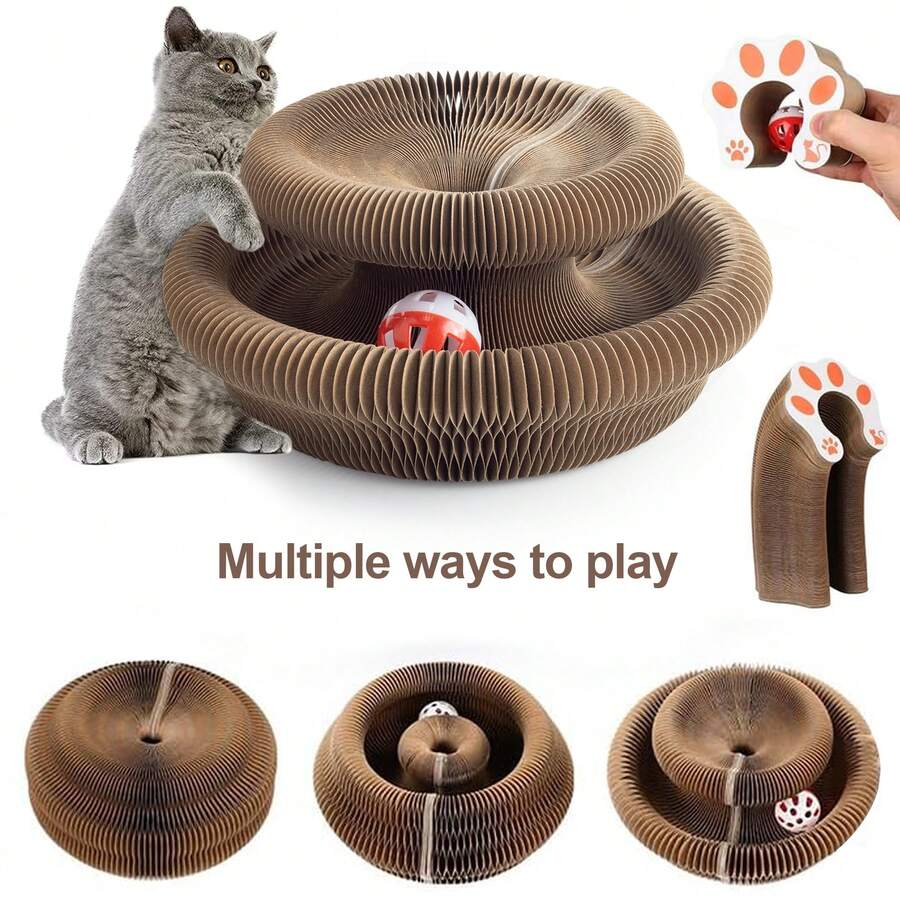 Multiple ways to play