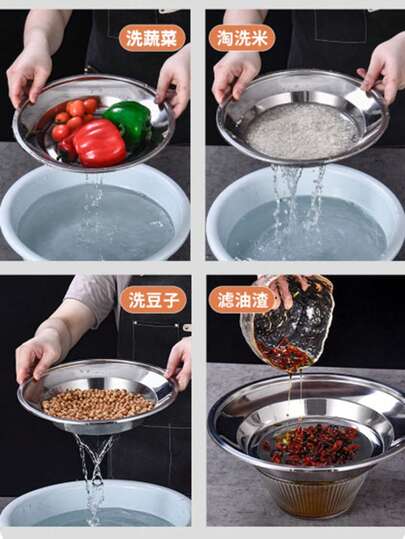 洗蔬菜

淘洗米

洗豆子

滤油渣