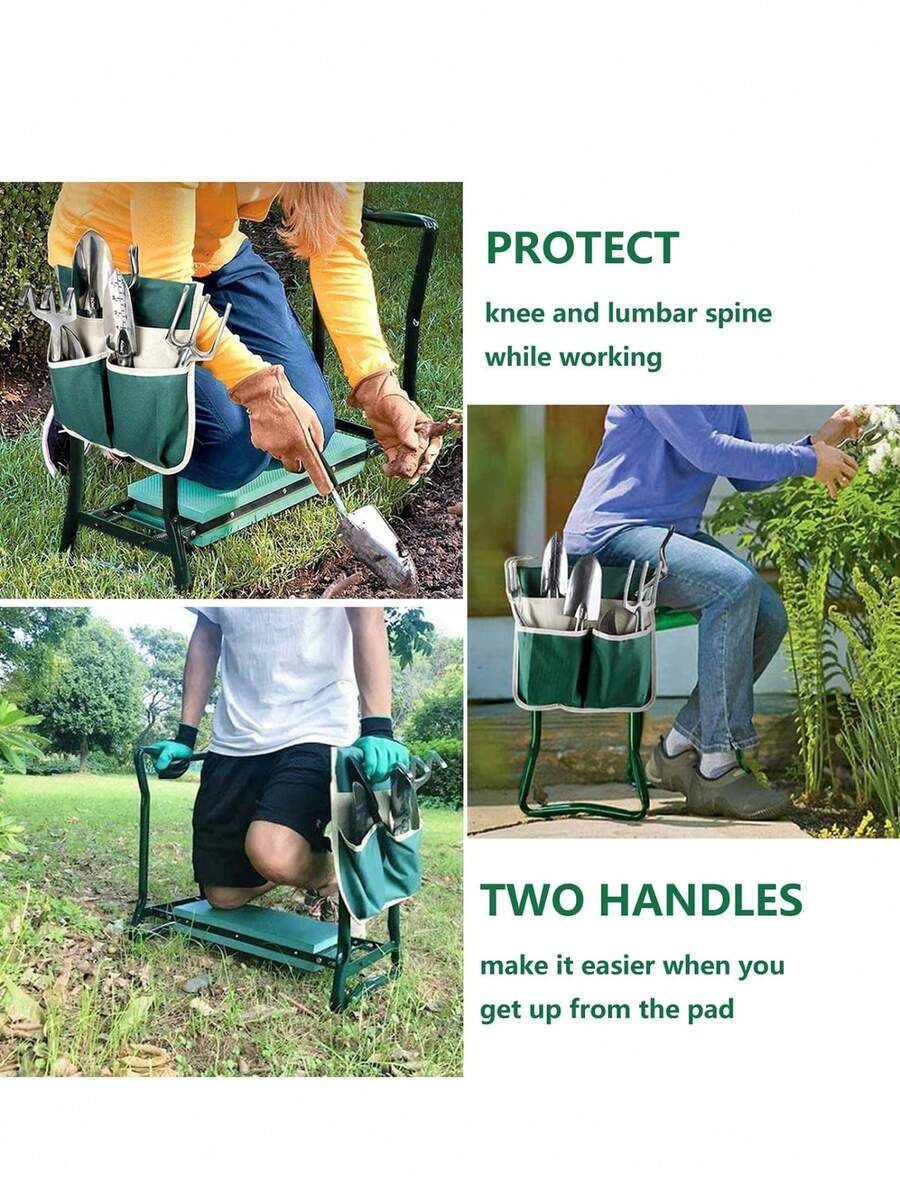 PROTECT

knee and lumbar spine while working

TWO HANDLES

make it easier when you get up from the pad