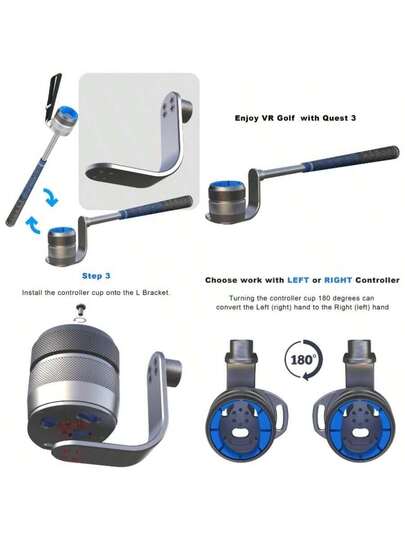 Enjoy VR Golf with Quest 3

Step 3

Install the controller cup onto the L Bracket

Choose work with LEFT or RIGHT Controller

Turning the controller cup 180 degrees can convert the Left (right) hand to the Right (left) hand

180°