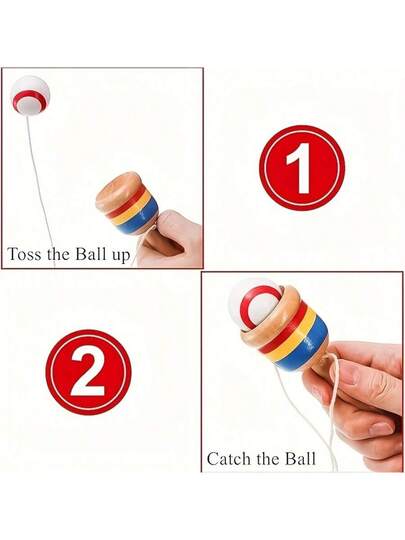 Toss the Ball up

1

2

Catch the Ball