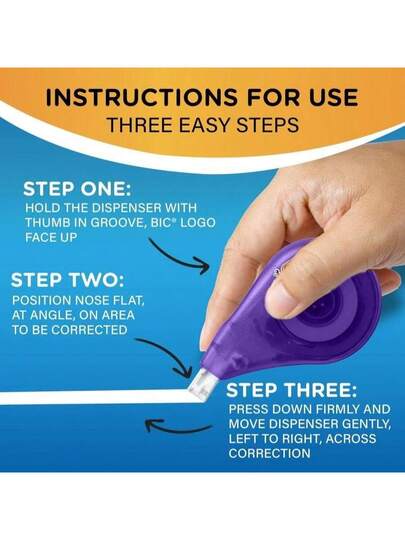 INSTRUCTIONS FOR USE
THREE EASY STEPS

STEP ONE:
HOLD THE DISPENSER WITH THUMB IN GROOVE, BIC® LOGO FACE UP

STEP TWO:
POSITION NOSE FLAT, AT ANGLE, ON AREA TO BE CORRECTED

STEP THREE:
PRESS DOWN FIRMLY AND MOVE DISPENSER GENTLY, LEFT TO RIGHT, ACROSS CORRECTION