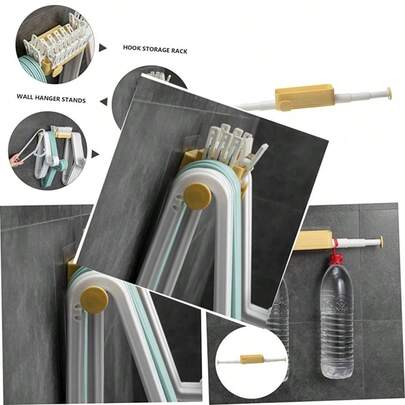 HOOK STORAGE RACK

WALL HANGER STANDS