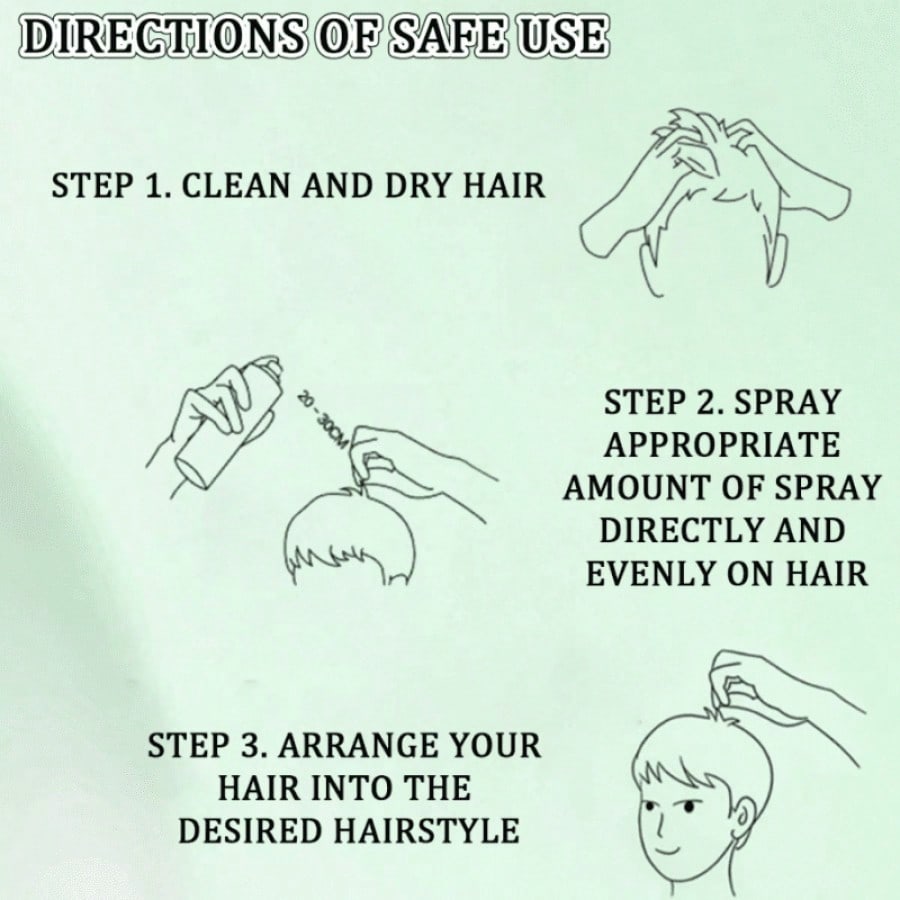 DIRECTIONS OF SAFE USE

STEP 1. CLEAN AND DRY HAIR

20 - 30CM

STEP 2. SPRAY APPROPRIATE AMOUNT OF SPRAY DIRECTLY AND EVENLY ON HAIR

STEP 3. ARRANGE YOUR HAIR INTO THE DESIRED HAIRSTYLE