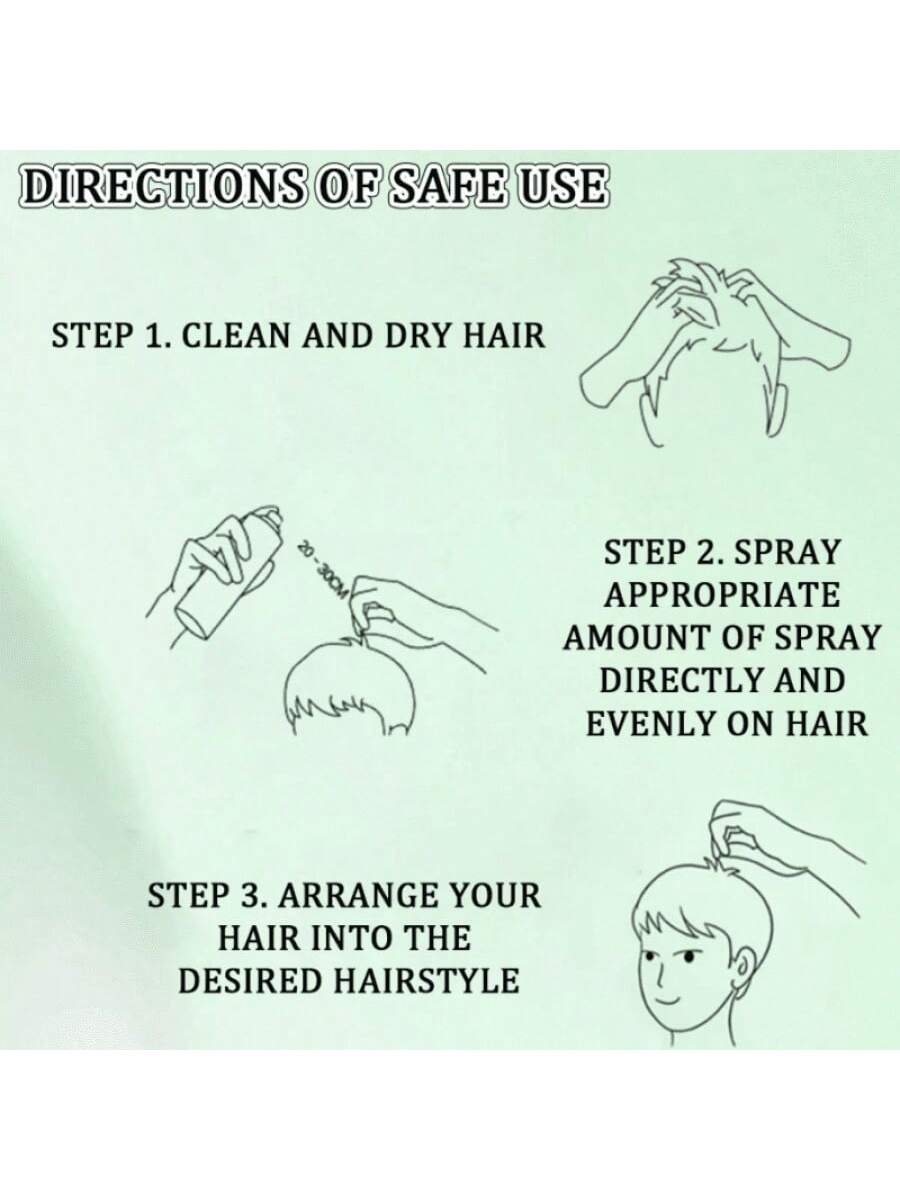 DIRECTIONS OF SAFE USE

STEP 1. CLEAN AND DRY HAIR

20 - 30CM

STEP 2. SPRAY APPROPRIATE AMOUNT OF SPRAY DIRECTLY AND EVENLY ON HAIR

STEP 3. ARRANGE YOUR HAIR INTO THE DESIRED HAIRSTYLE