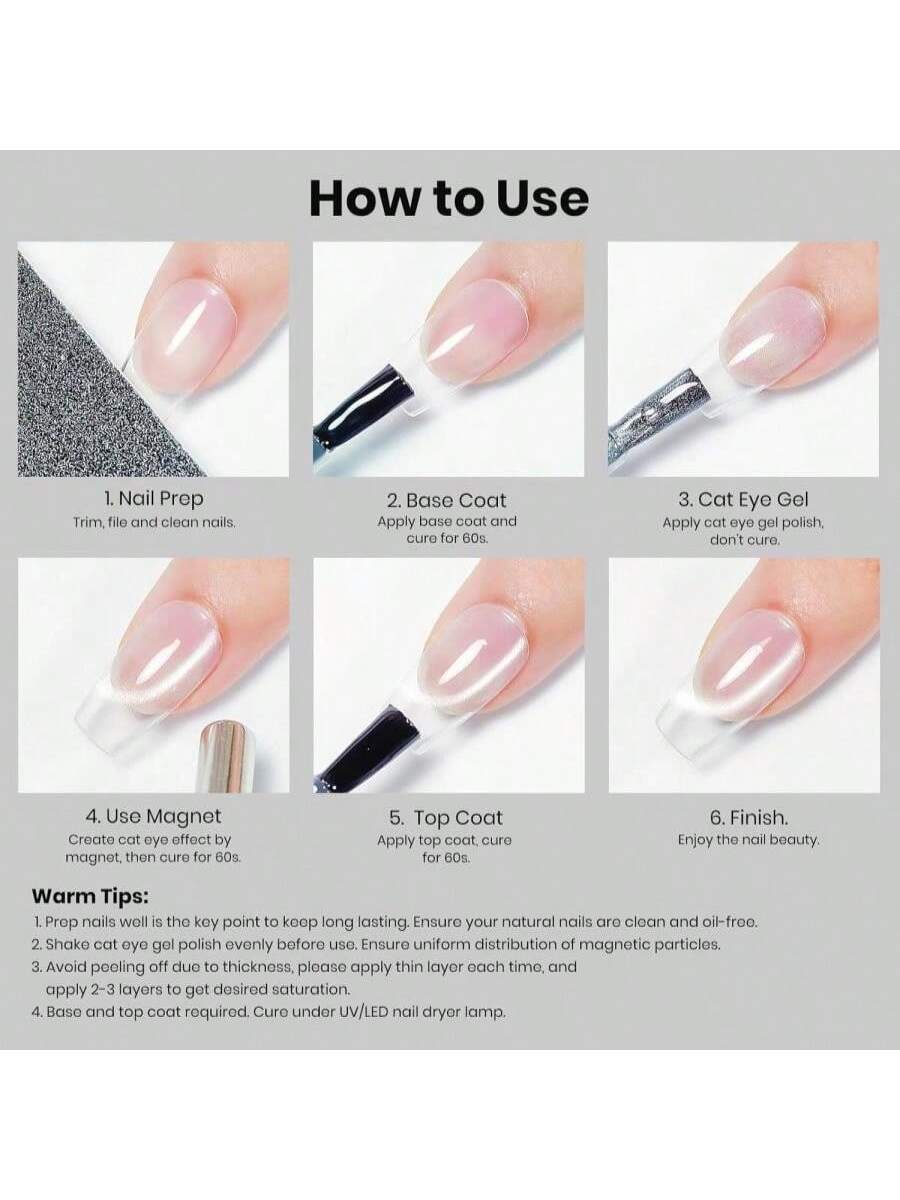 How to Use

1. Nail Prep
Trim, file and clean nails.

2. Base Coat
Apply base coat and cure for 60s.

3. Cat Eye Gel
Apply cat eye gel polish, don't cure.

4. Use Magnet
Create cat eye effect by magnet, then cure for 60s.

5. Top Coat
Apply top coat, cure for 60s.

6. Finish.
Enjoy the nail beauty.

Warm Tips:
1. Prep nails well is the key point to keep long lasting. Ensure your natural nails are clean and oil-free.
2. Shake cat eye gel polish evenly before use. Ensure uniform distribution of magnetic particles.
3. Avoid peeling off due to thickness, please apply thin layer each time, and apply 2-3 layers to get desired saturation.
4. Base and top coat required. Cure under UV/LED nail dryer lamp.