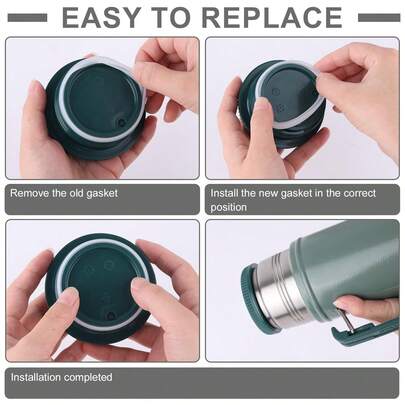 EASY TO REPLACE

Remove the old gasket

Install the new gasket in the correct position

Installation completed