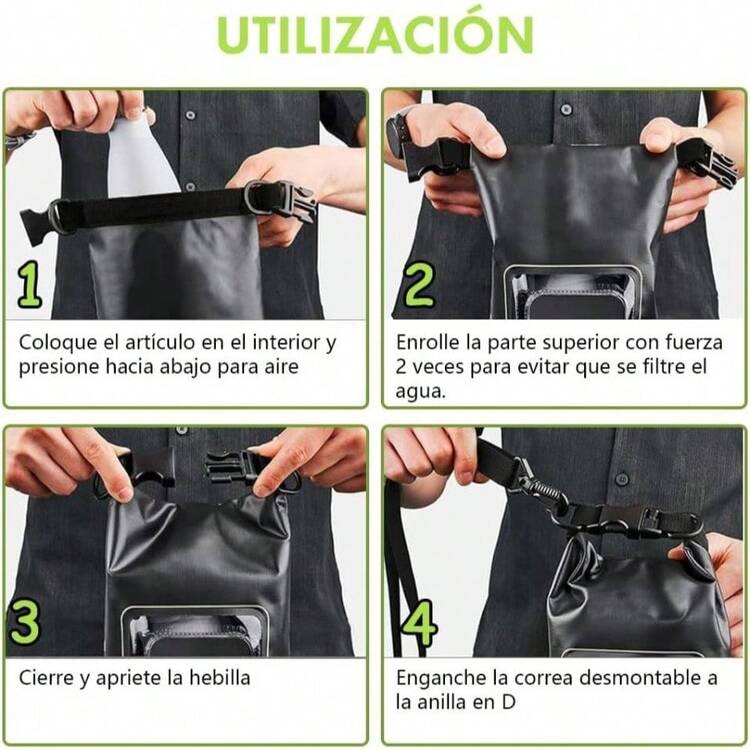 UTILIZACIÓN

1

Coloque el artículo en el interior y presione hacia abajo para aire

2

Enrolle la parte superior con fuerza 2 veces para evitar que se filtre el agua.

3

Cierre y apriete la hebilla

4

Enganche la correa desmontable a la anilla en D