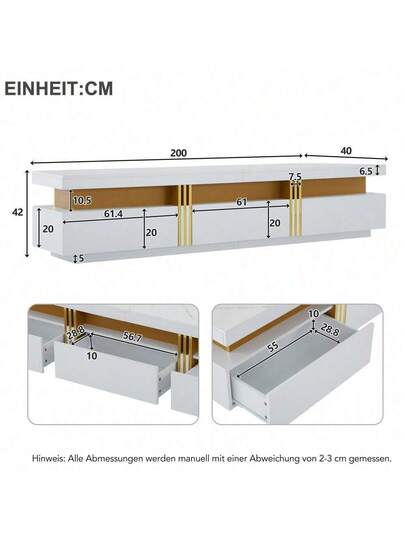 EINHEIT:CM

200

40

6.5

7.5

42

10.5

61.4

61

20

20

20

5

28.8

56.7

10

10

28.8

55

Hinweis: Alle Abmessungen werden manuell mit einer Abweichung von 2-3 cm gemessen.