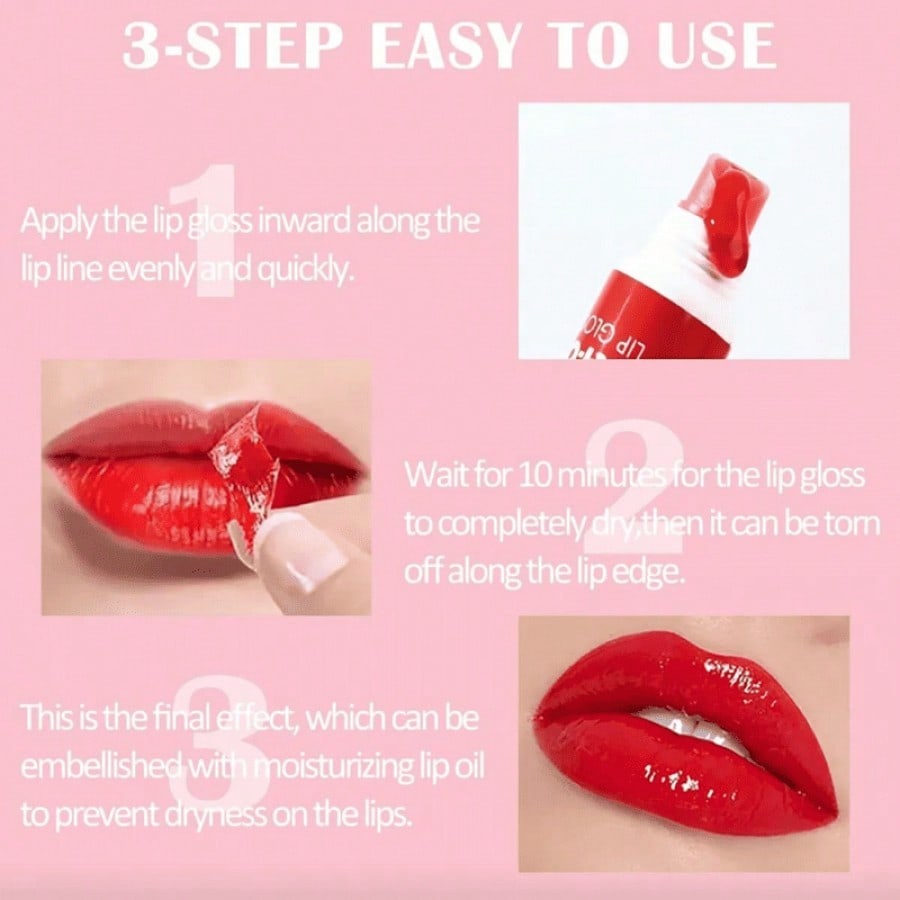 3-STEP EASY TO USE

1

Apply the lip gloss inward along the lip line evenly and quickly.

LIP GLO

2

Wait for 10 minutes for the lip gloss to completely dry,then it can be torn off along the lip edge.

3

This is the final effect, which can be embellished with moisturizing lip oil to prevent dryness on the lips.