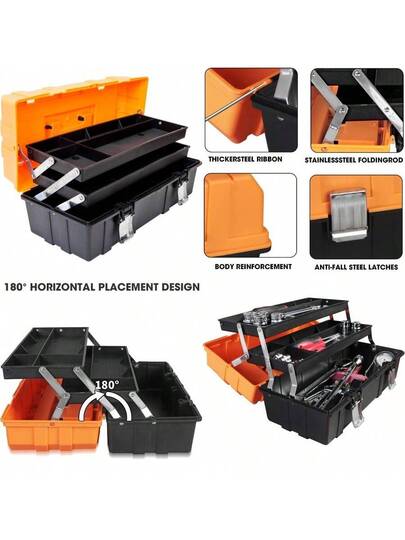 THICKERSTEEL RIBBON

STAINLESSSTEEL FOLDINGROD

BODY REINFORCEMENT

ANTI-FALL STEEL LATCHES

180° HORIZONTAL PLACEMENT DESIGN

180°