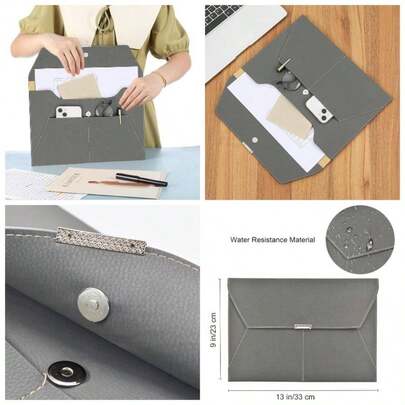 Water Resistance Material

9 in/23 cm

13 in/33 cm