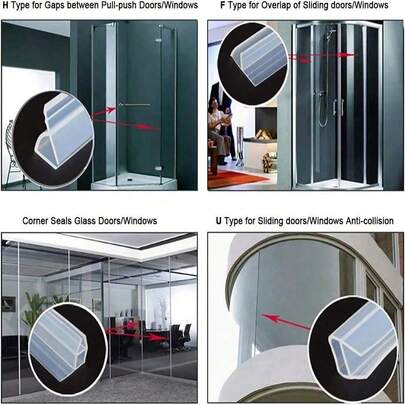 H Type for Gaps between Pull-push Doors/Windows

F Type for Overlap of Sliding doors/Windows

Corner Seals Glass Doors/Windows

U Type for Sliding doors/Windows Anti-collision