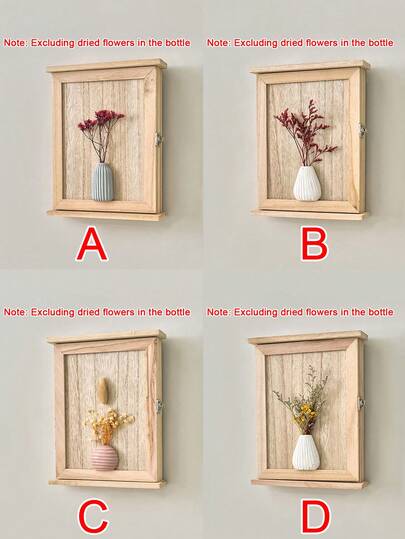 Note: Excluding dried flowers in the bottle

A

Note: Excluding dried flowers in the bottle

B

Note: Excluding dried flowers in the bottle

C

Note: Excluding dried flowers in the bottle

D