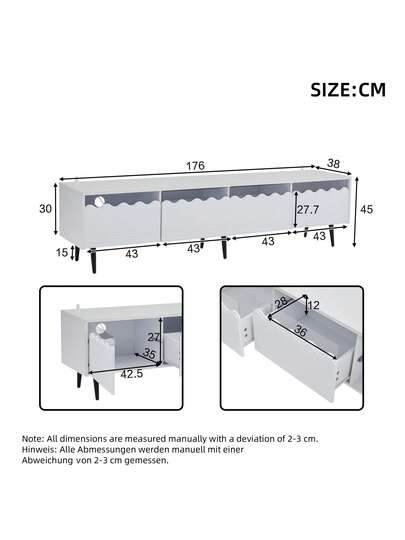 SIZE:CM

176
38
30
27.7
45
15
43
43
43
43

27
35
42.5

28
12
36

Note: All dimensions are measured manually with a deviation of 2-3 cm.
Hinweis: Alle Abmessungen werden manuell mit einer Abweichung von 2-3 cm gemessen.