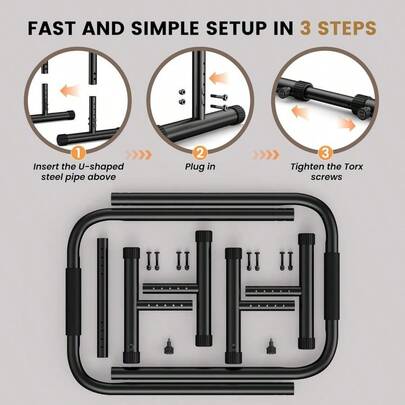 FAST AND SIMPLE SETUP IN 3 STEPS

1
Insert the U-shaped steel pipe above

2
Plug in

3
Tighten the Torx screws