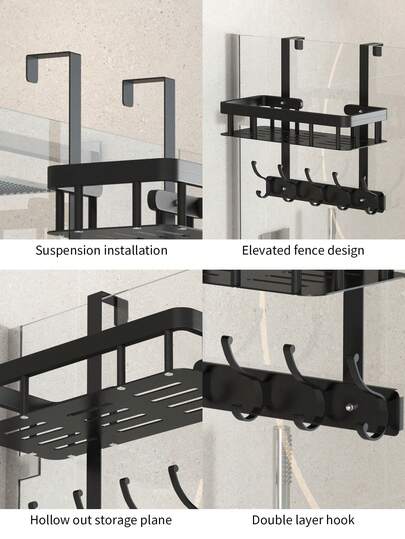 Suspension installation

Elevated fence design

Hollow out storage plane

Double layer hook