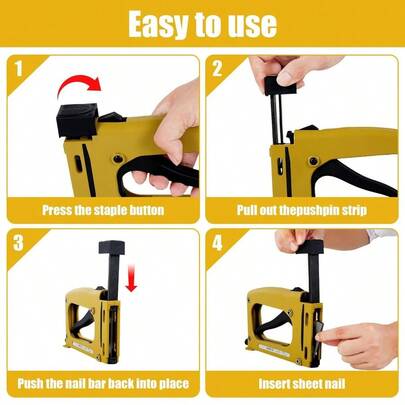 Easy to use

1

Press the staple button

2

Pull out thepushpin strip

3

Push the nail bar back into place

4

Insert sheet nail