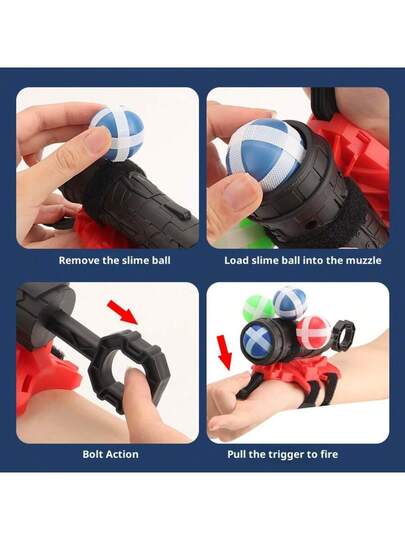 Remove the slime ball

Load slime ball into the muzzle

Bolt Action

Pull the trigger to fire