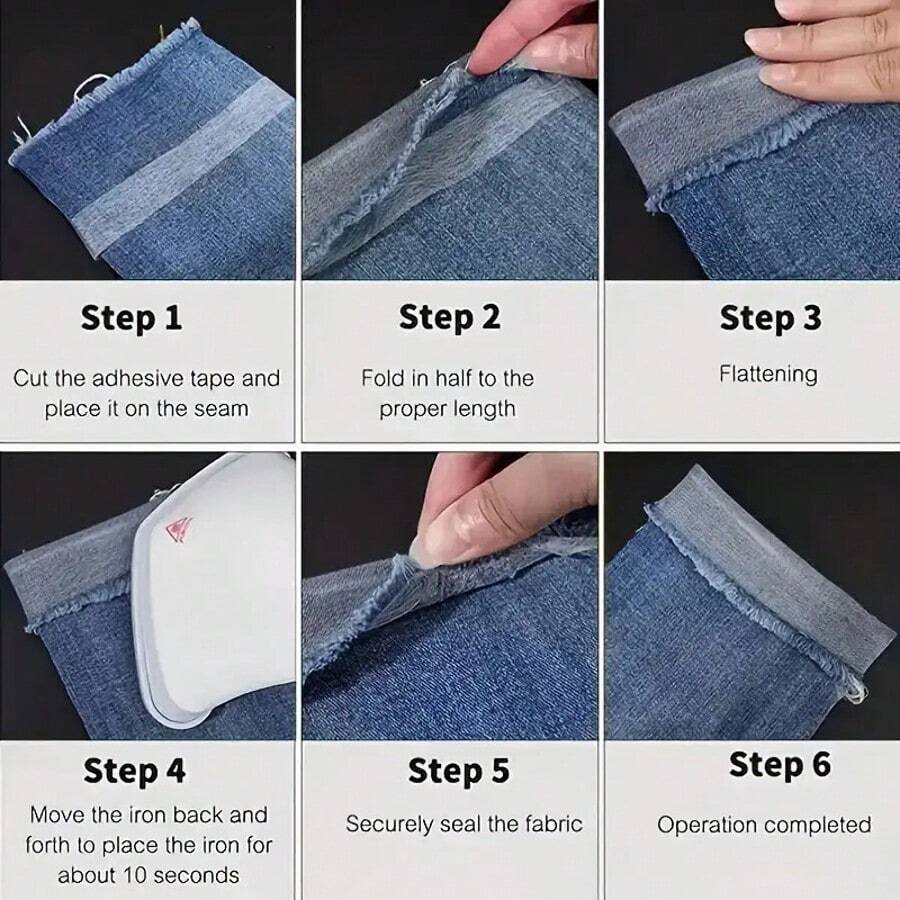 Step 1

Cut the adhesive tape and place it on the seam

Step 2

Fold in half to the proper length

Step 3

Flattening

Step 4

Move the iron back and forth to place the iron for about 10 seconds

Step 5

Securely seal the fabric

Step 6

Operation completed