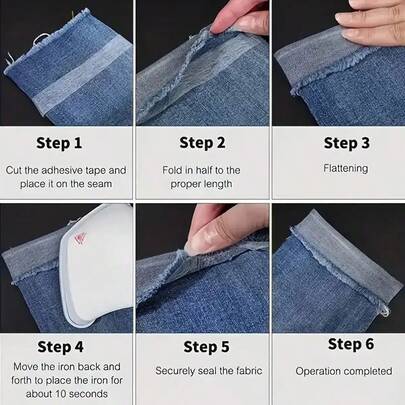 Step 1
Cut the adhesive tape and place it on the seam

Step 2
Fold in half to the proper length

Step 3
Flattening

Step 4
Move the iron back and forth to place the iron for about 10 seconds

Step 5
Securely seal the fabric

Step 6
Operation completed