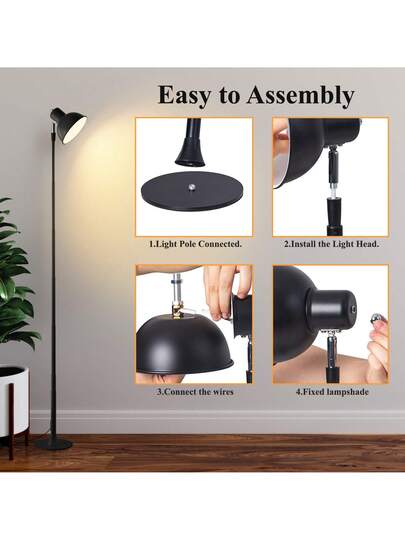 Easy to Assembly

1.Light Pole Connected.

2.Install the Light Head.

3.Connect the wires

4.Fixed lampshade