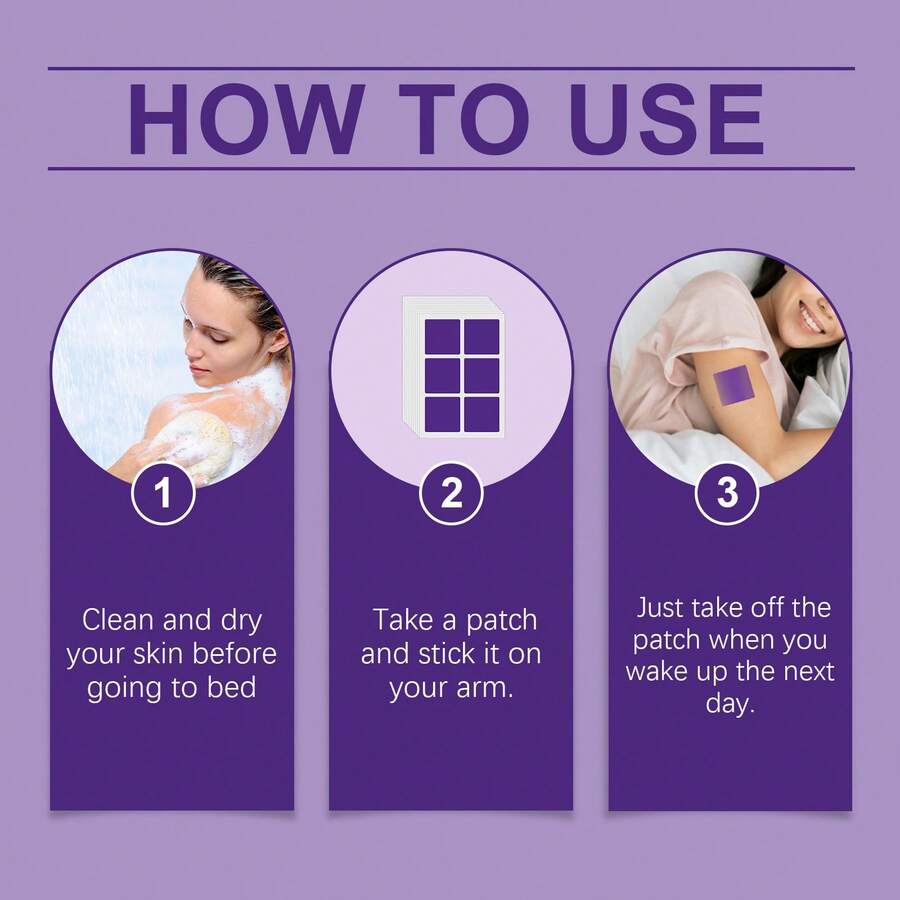 HOW TO USE

1

Clean and dry your skin before going to bed

2

Take a patch and stick it on your arm.

3

Just take off the patch when you wake up the next day.